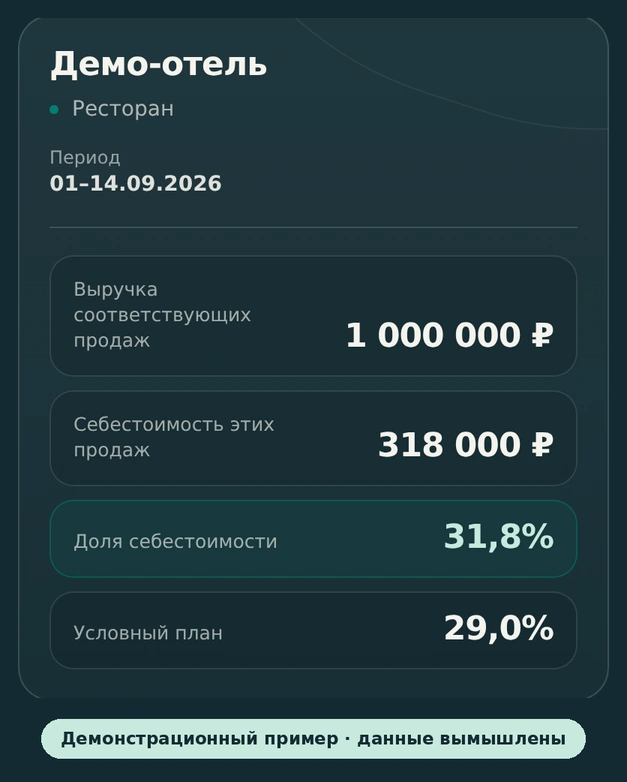 Демо-отель

Ресторан

Период
01–14.09.2026

Выручка соответствующих продаж 1 000 000 ₽

Себестоимость этих продаж 318 000 ₽

Доля себестоимости 31,8%

Условный план 29,0%

Демонстрационный пример · данные вымышлены